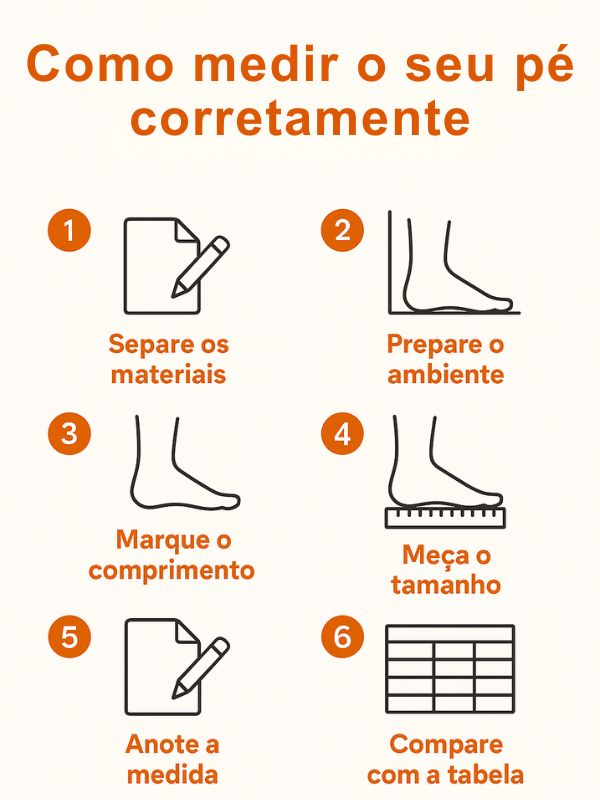 Como medir o seu pé corretamente

1
Separe os materiais

2
Prepare o ambiente

3
Marque o comprimento

4
Meça o tamanho

5
Anote a medida

6
Compare com a tabela