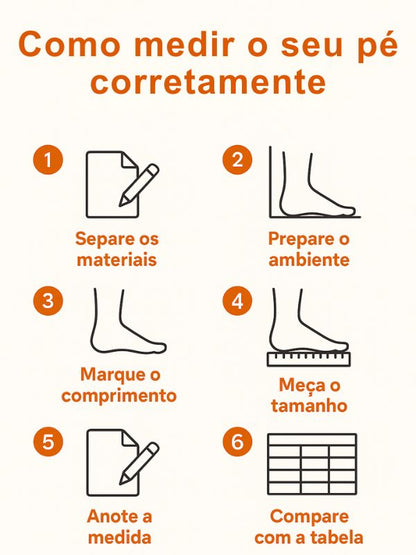 Como medir o seu pé corretamente

1
Separe os materiais

2
Prepare o ambiente

3
Marque o comprimento

4
Meça o tamanho

5
Anote a medida

6
Compare com a tabela